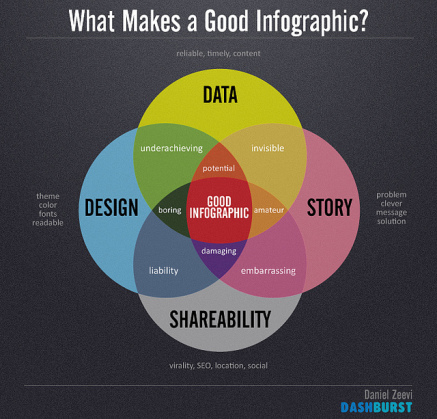 What Makes a Good Infographic?

reliable, timely, content

DATA

underachieving

invisible

potential

theme
color
fonts
readable

DESIGN

boring

GOOD INFOGRAPHIC

amateur

STORY

problem
clever
message
solution

damaging

liability

embarrassing

SHAREABILITY

virality, SEO, location, social

Daniel Zeevi
DASHBURST